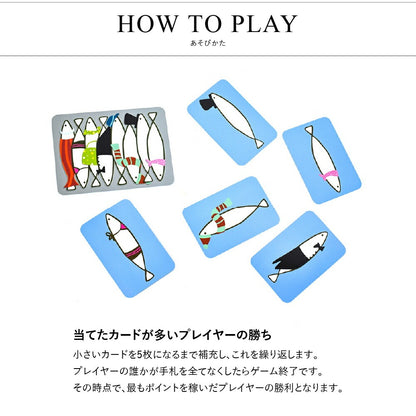 HOW TO PLAY
あそびかた

当てたカードが多いプレイヤーの勝ち

小さいカードを5枚になるまで補充し、これを繰り返します。
プレイヤーの誰かが手札を全てなくしたらゲーム終了です。
その時点で、最もポイントを稼いだプレイヤーの勝利となります。