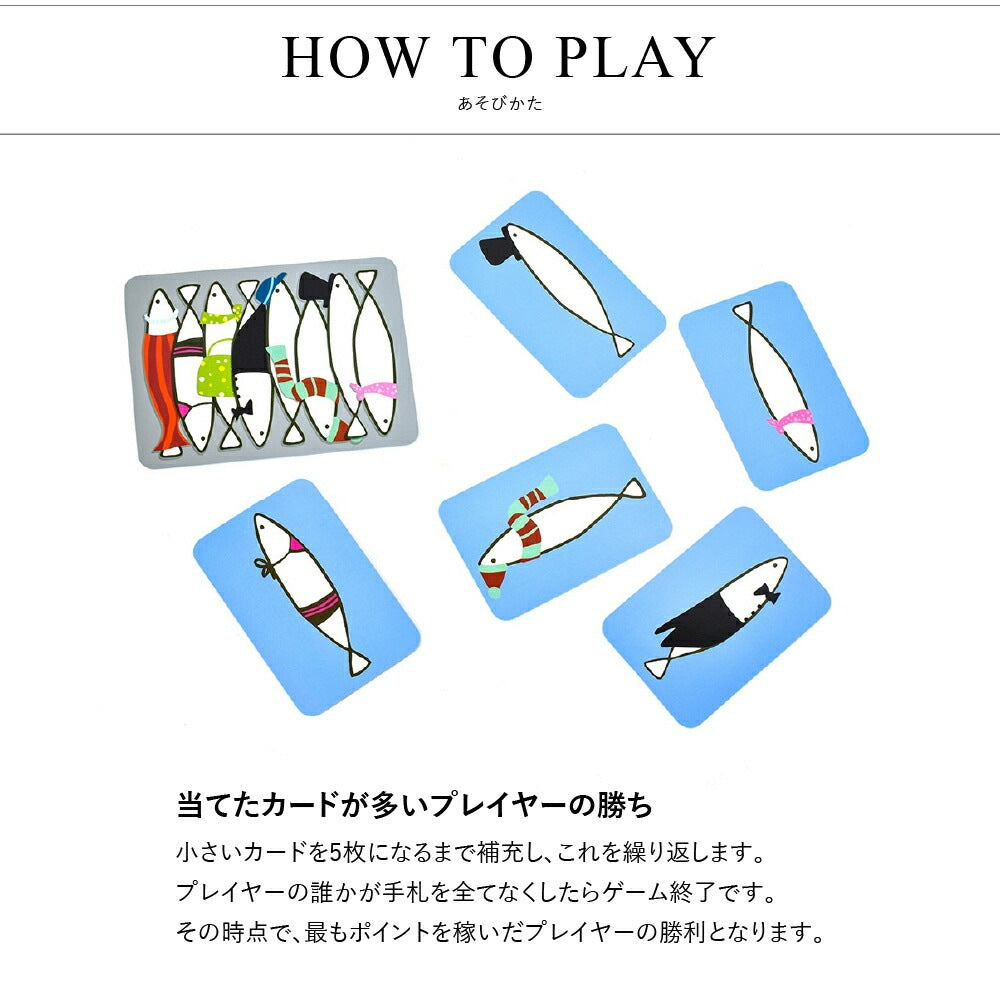 HOW TO PLAY
あそびかた

当てたカードが多いプレイヤーの勝ち

小さいカードを5枚になるまで補充し、これを繰り返します。
プレイヤーの誰かが手札を全てなくしたらゲーム終了です。
その時点で、最もポイントを稼いだプレイヤーの勝利となります。