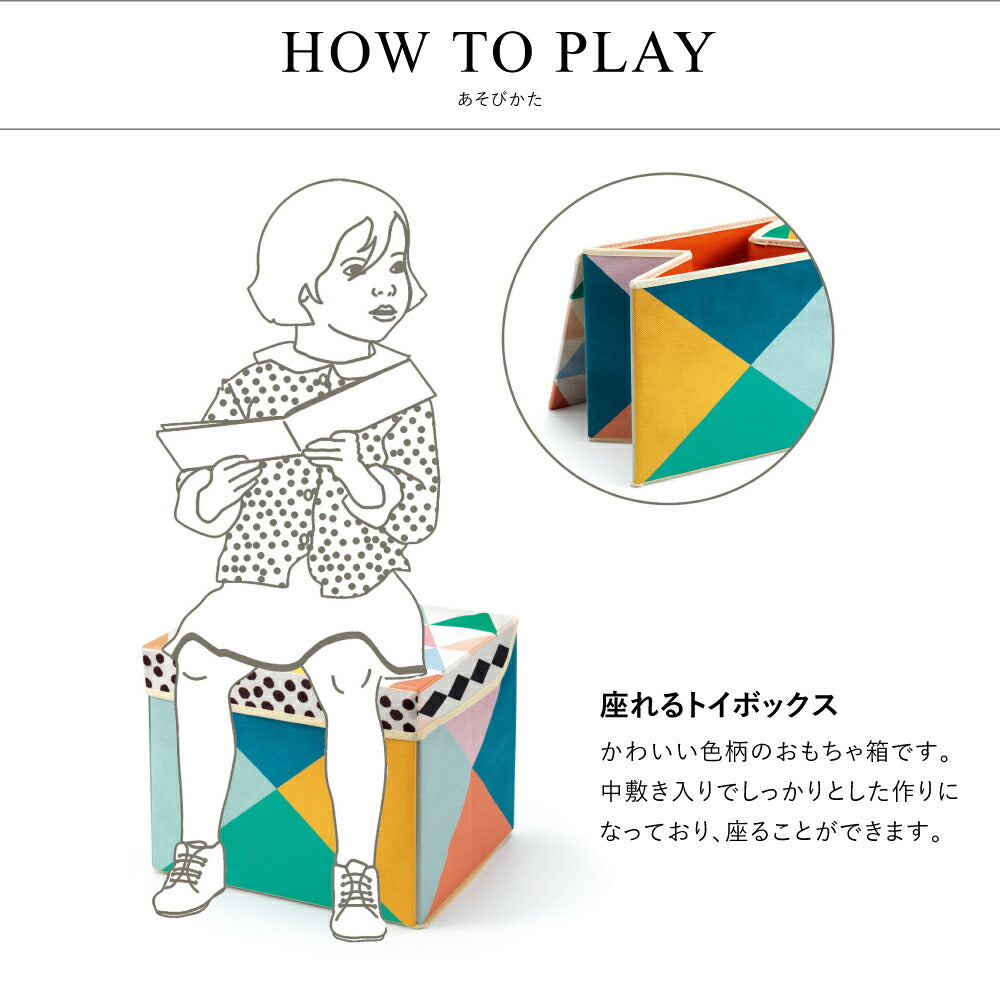 HOW TO PLAY
あそびかた

座れるトイボックス
かわいい色柄のおもちゃ箱です。中敷き入りでしっかりとした作りになっており、座ることができます。