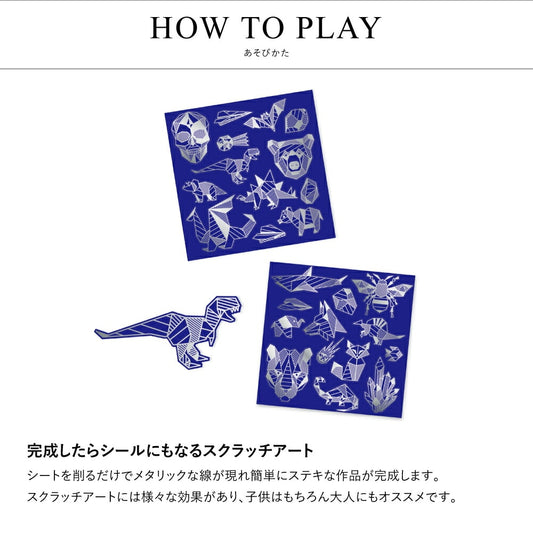 HOW TO PLAY
あそびかた

完成したらシールにもなるスクラッチアート

シートを削るだけでメタリックな線が現れ簡単にステキな作品が完成します。
スクラッチアートには様々な効果があり、子供はもちろん大人にもオススメです。