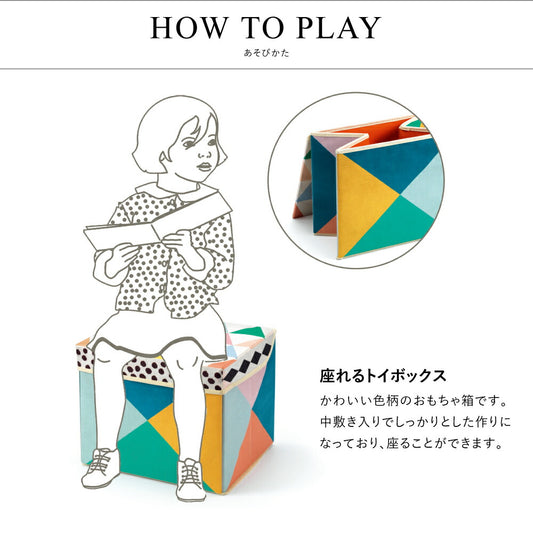 HOW TO PLAY
あそびかた

座れるトイボックス
かわいい色柄のおもちゃ箱です。中敷き入りでしっかりとした作りになっており、座ることができます。