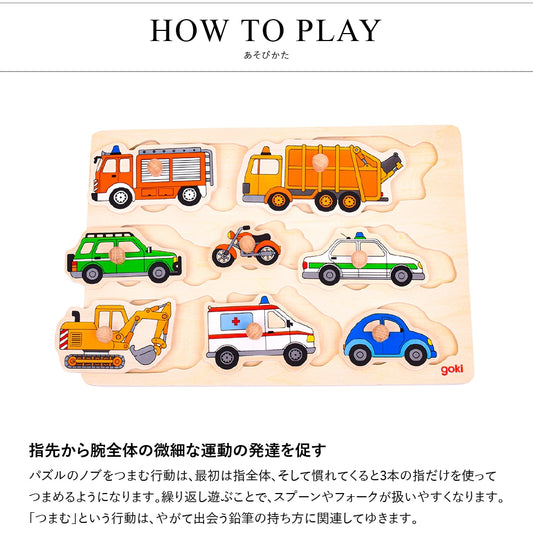 HOW TO PLAY
あそびかた

goki

指先から腕全体の微細な運動の発達を促す

パズルのノブをつまむ行動は、最初は指全体、そして慣れてくると3本の指だけを使ってつまめるようになります。繰り返し遊ぶことで、スプーンやフォークが扱いやすくなります。「つまむ」という行動は、やがて出会う鉛筆の持ち方に関連してゆきます。